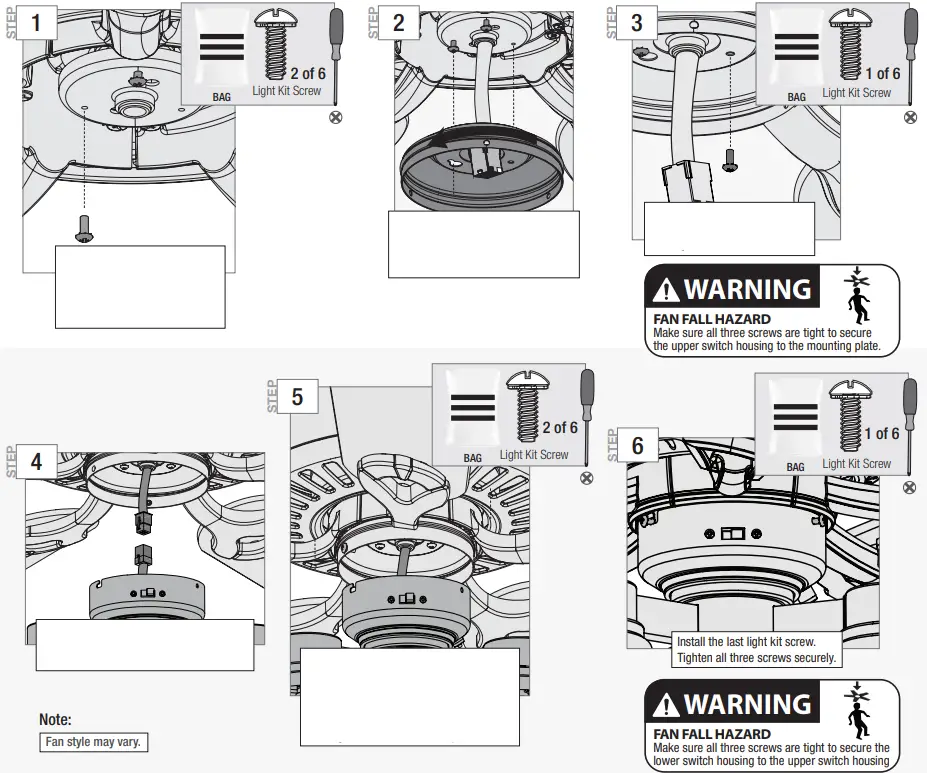 STEP 1

BAG
2 of 6
Light Kit Screw

STEP 2

STEP 3

BAG
1 of 6
Light Kit Screw

WARNING
FAN FALL HAZARD
Make sure all three screws are tight to secure the upper switch housing to the mounting plate.

STEP 4

STEP 5

BAG
2 of 6
Light Kit Screw

STEP 6

BAG
1 of 6
Light Kit Screw

Install the last light kit screw.
Tighten all three screws securely.

WARNING
FAN FALL HAZARD
Make sure all three screws are tight to secure the lower switch housing to the upper switch housing

Note:
Fan style may vary.