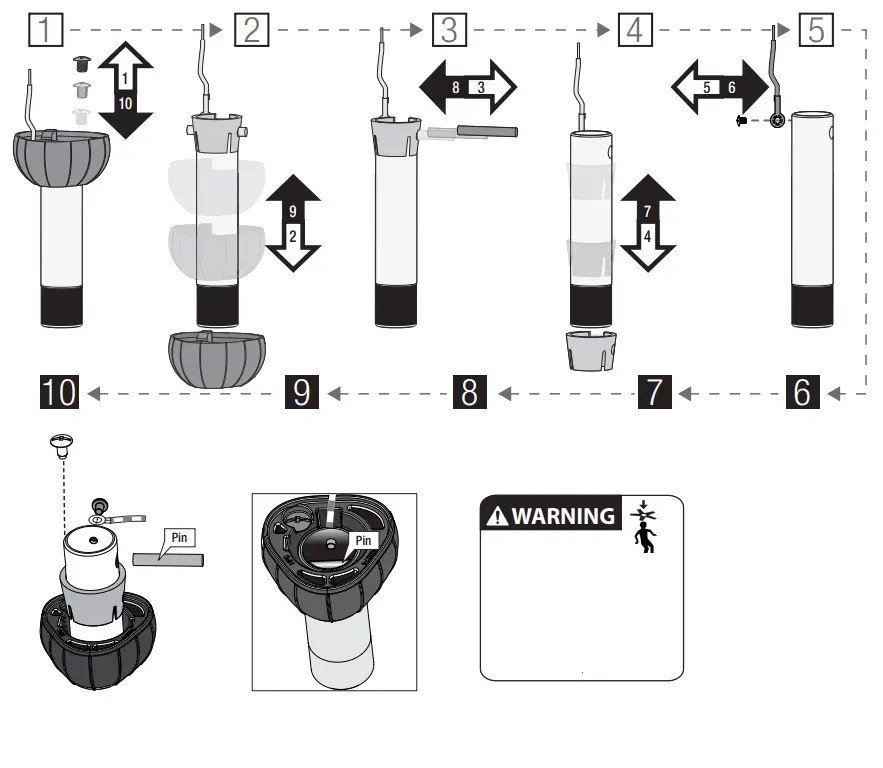 1
1
10
2
9
2
3
8 3
4
7
4
5
5 6
10
9
8
7
6
Pin
Pin
WARNING