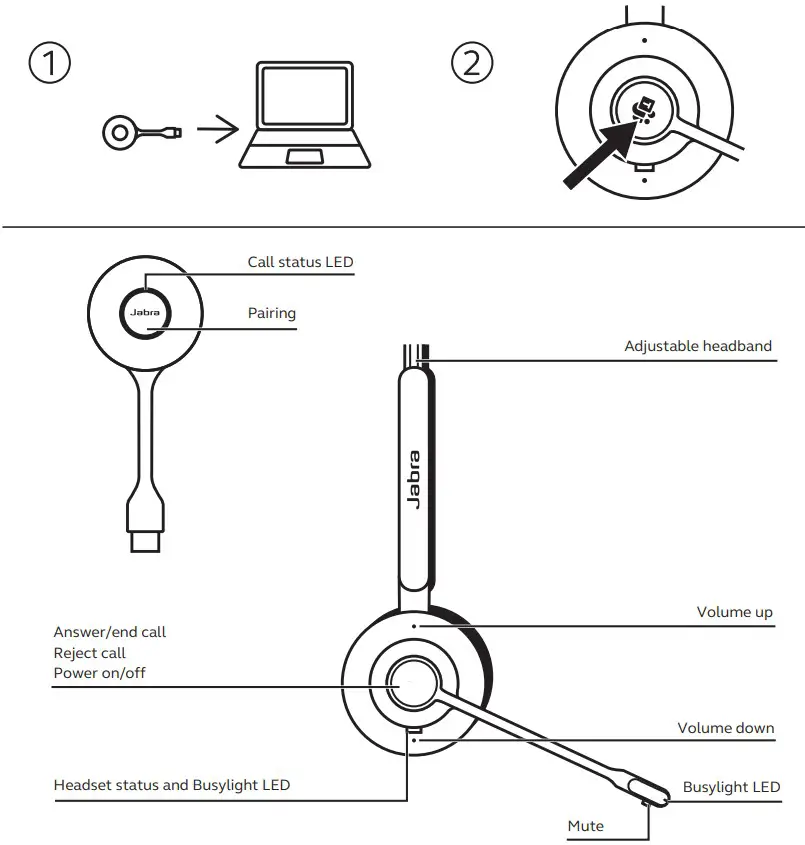 ①

②

Call status LED

Jabra

Pairing

Adjustable headband

Jabra

Volume up

Answer/end call
Reject call
Power on/off

Volume down

Headset status and Busylight LED

Busylight LED

Mute