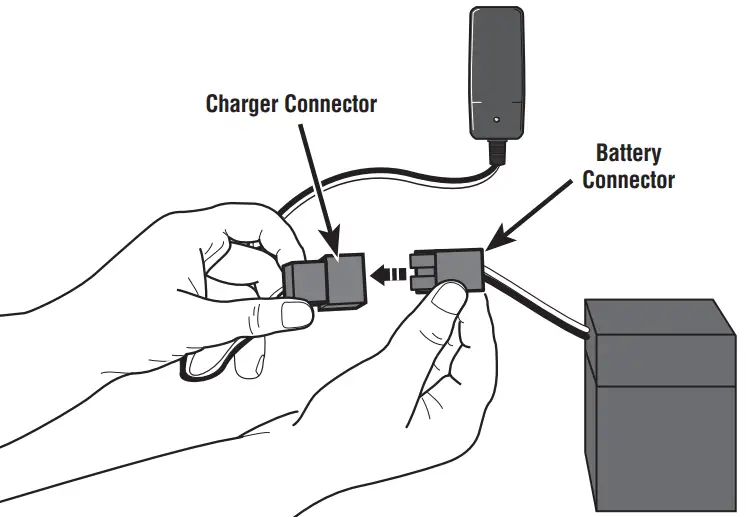 Charger Connector

Battery Connector