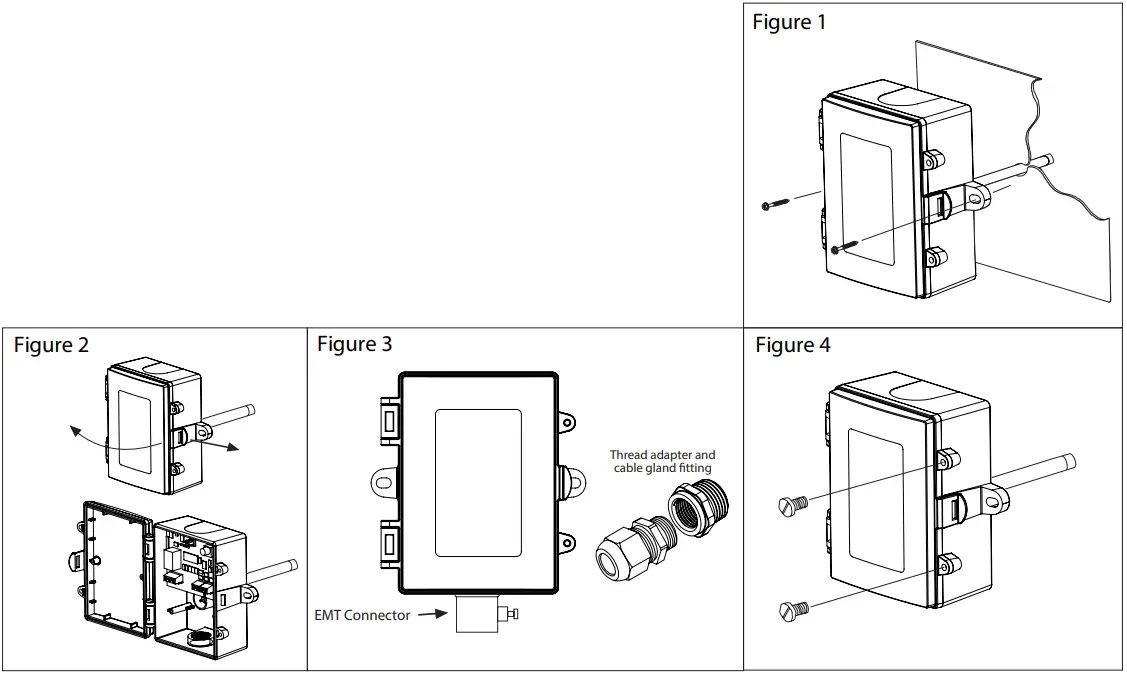 Figure 1

Figure 2

Figure 3

Thread adapter and cable gland fitting

EMT Connector

Figure 4