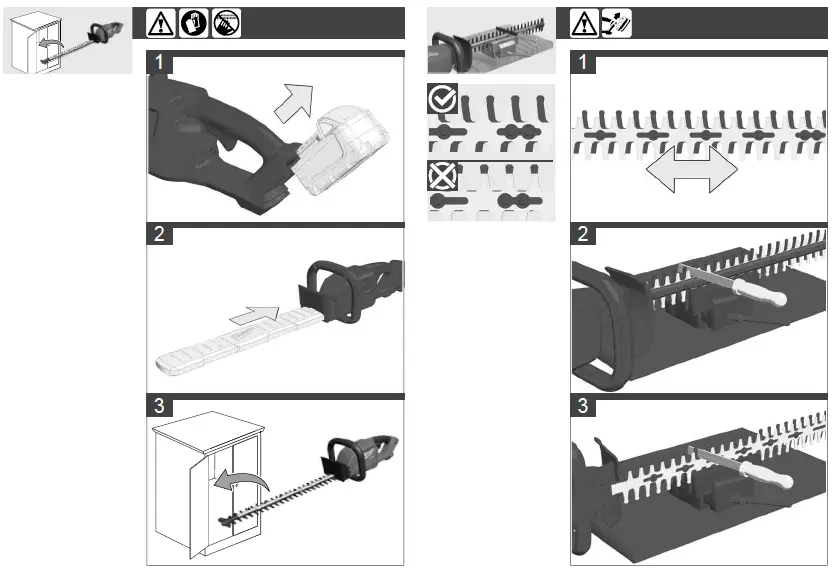 1
2
3
1
2
3