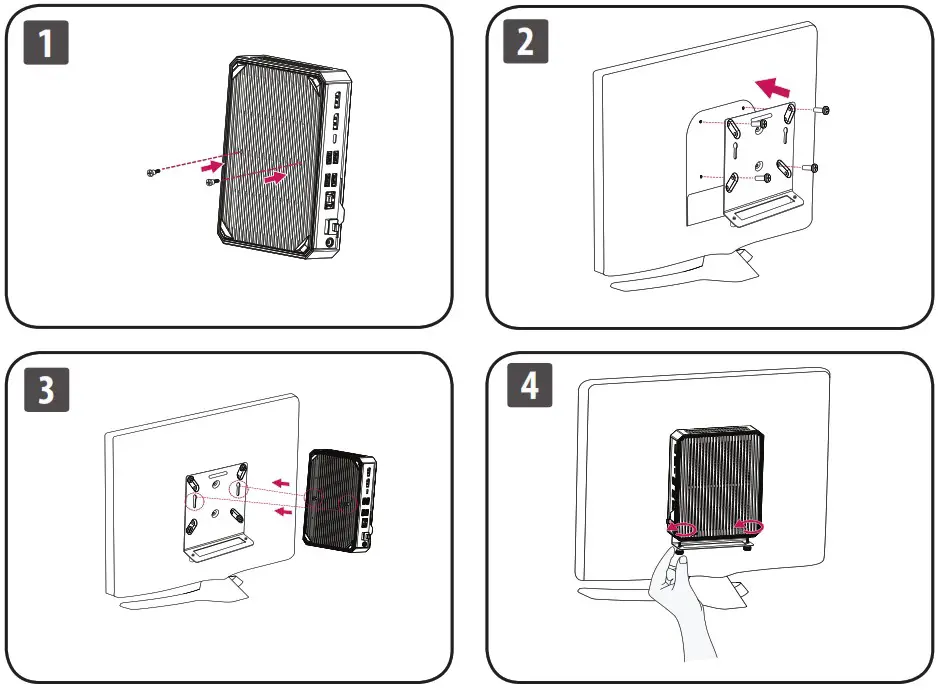 1

2

3

4