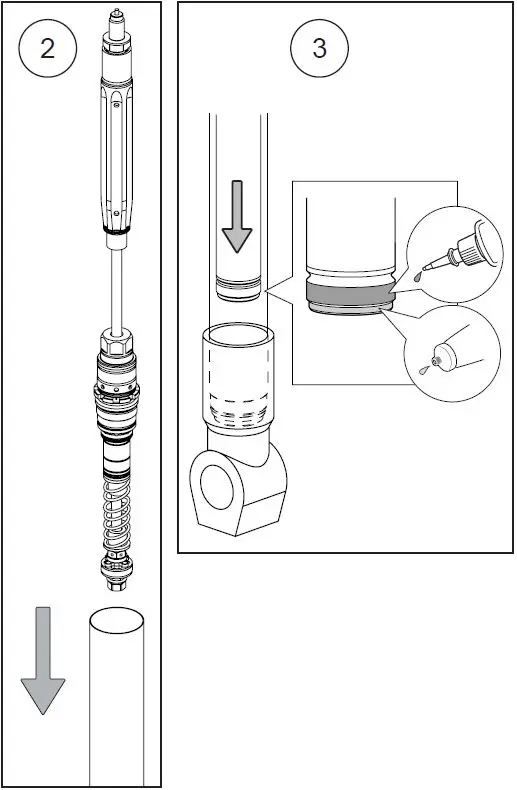 2

3