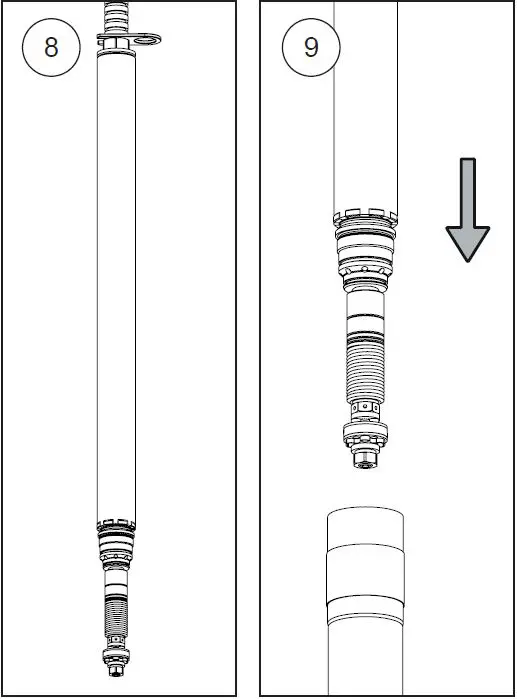 8

9