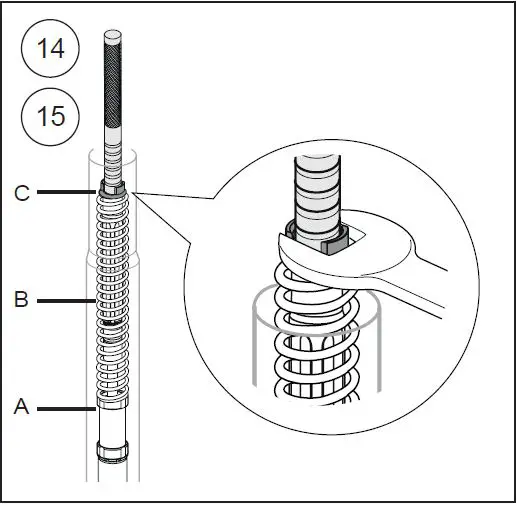 14

15

C

B

A