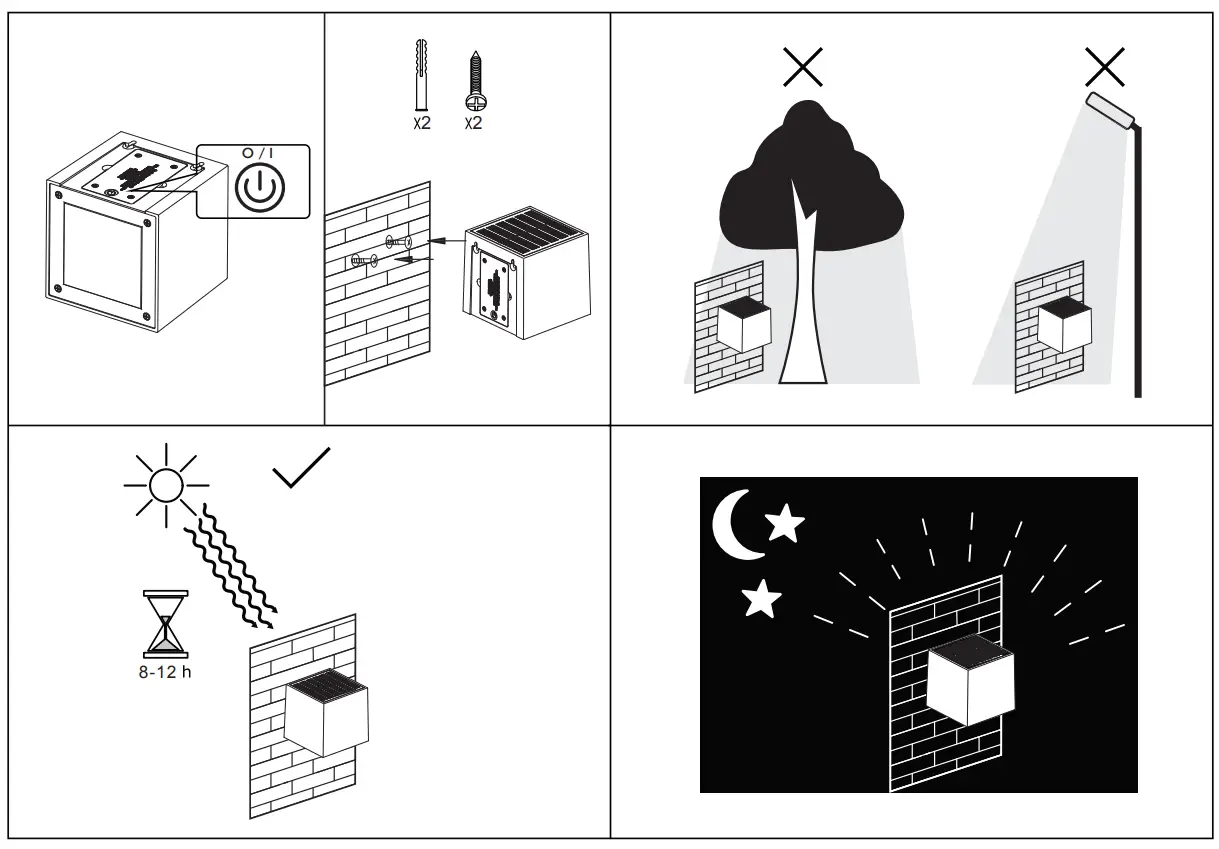 O / I

X2 X2

8-12 h