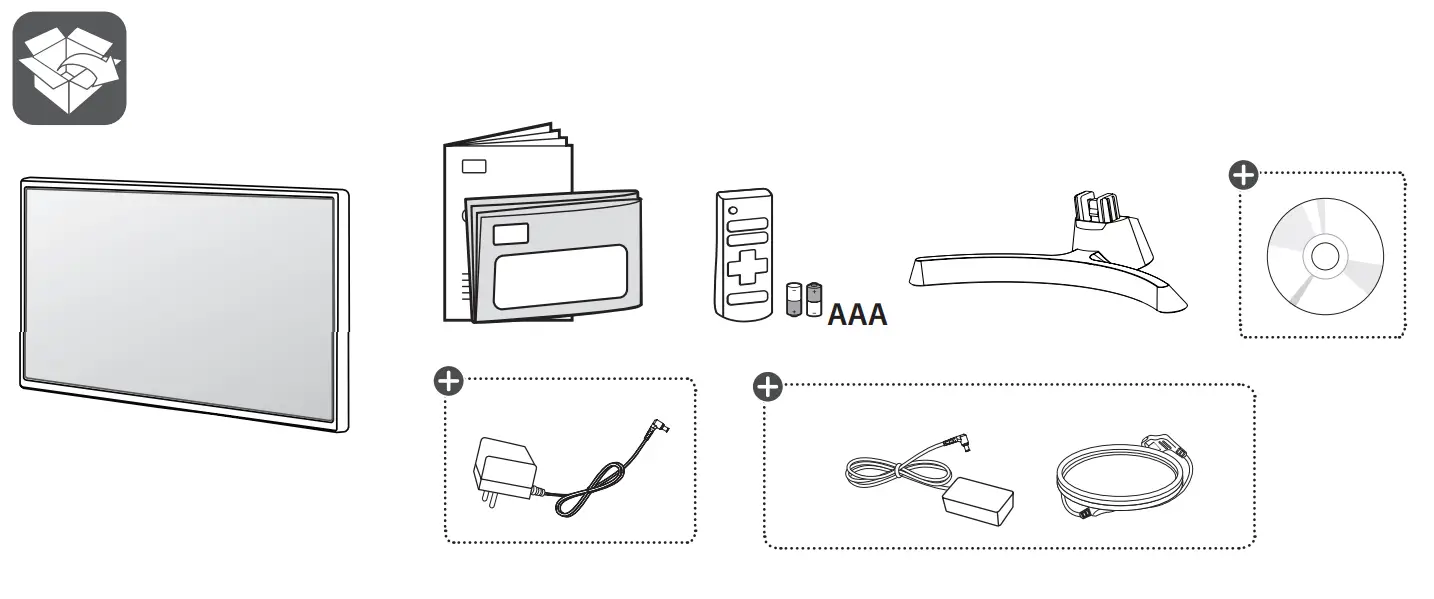 AAA