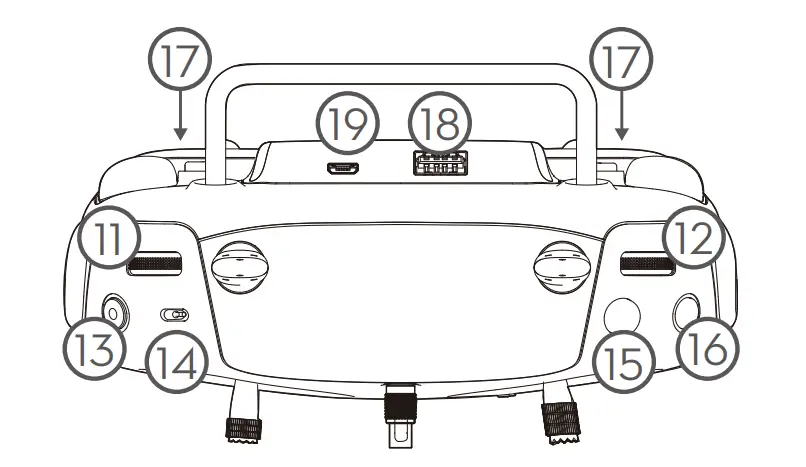 17
17
19
18
11
12
13
14
15
16