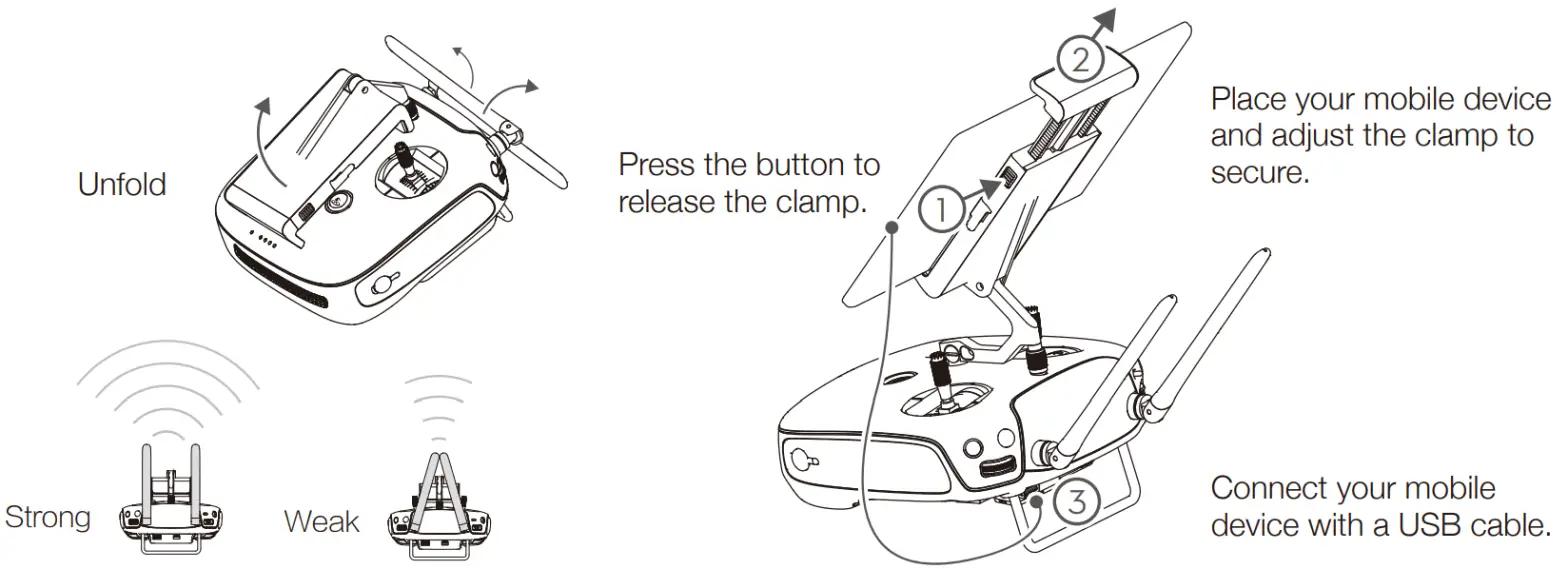 Unfold

Strong

Weak

Press the button to release the clamp.

1

2

Place your mobile device and adjust the clamp to secure.

3

Connect your mobile device with a USB cable.