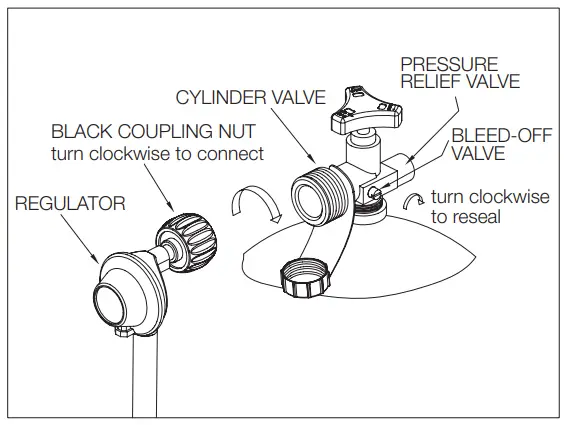 PRESSURE RELIEF VALVE

CYLINDER VALVE

BLACK COUPLING NUT
turn clockwise to connect

BLEED-OFF VALVE

REGULATOR

turn clockwise to reseal