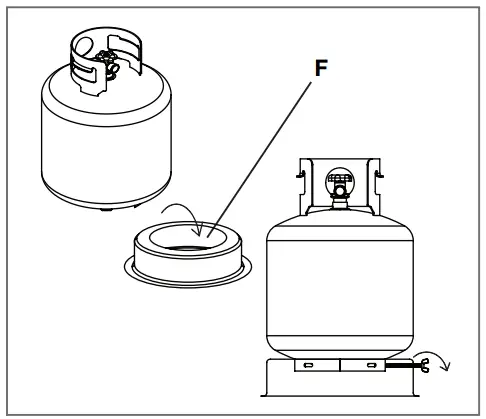 F