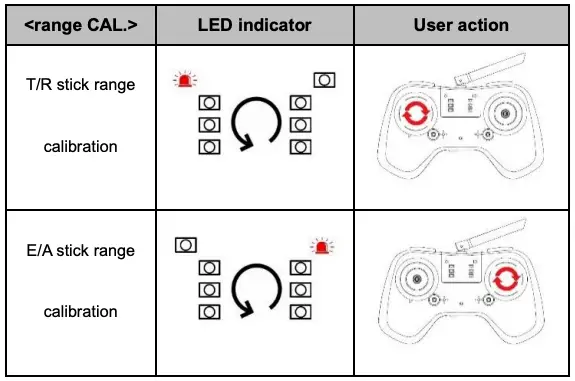 | <range CAL.> | LED indicator | User action |
|---|---|---|
| T/R stick range calibration | | |
| E/A stick range calibration | | |