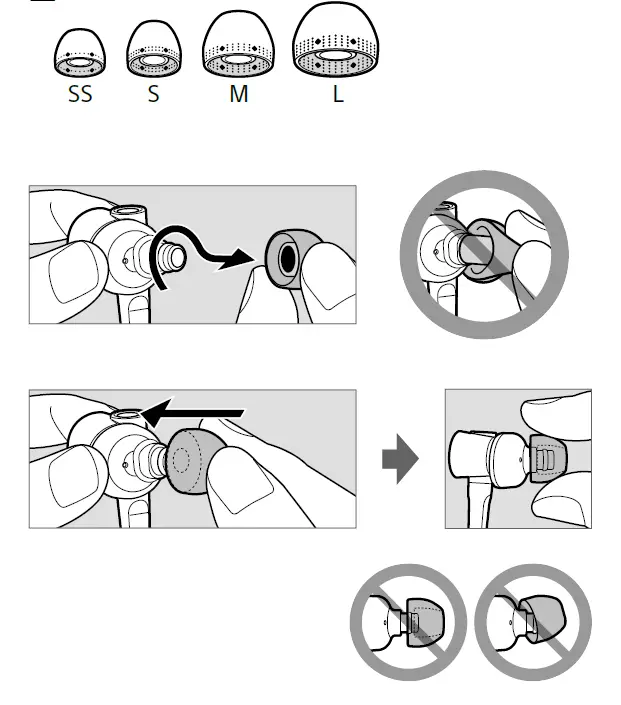 SS S M L