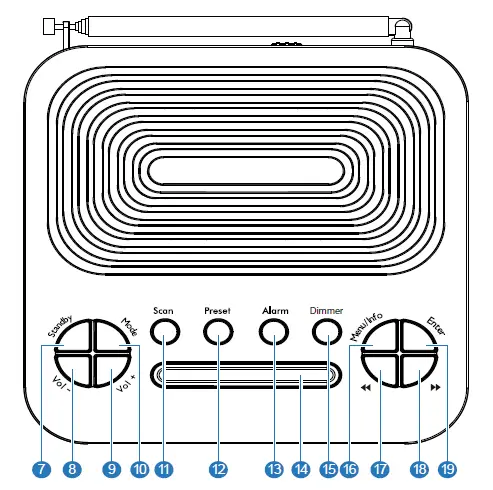 Standby
Mode
Vol -
Vol +
Scan
Preset
Alarm
Dimmer
Menu/Info
Enter
◀◀
▶▶
7 8 9 10 11 12 13 14 15 16 17 18 19