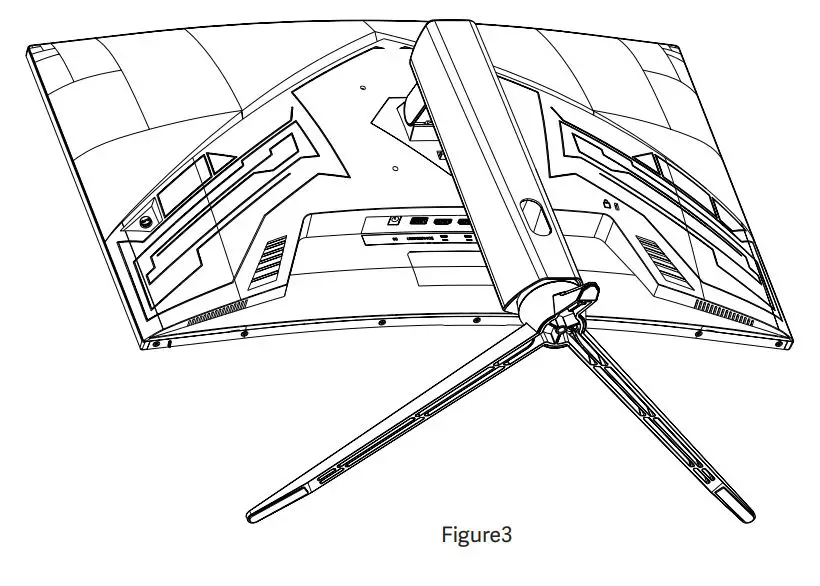 Figure3