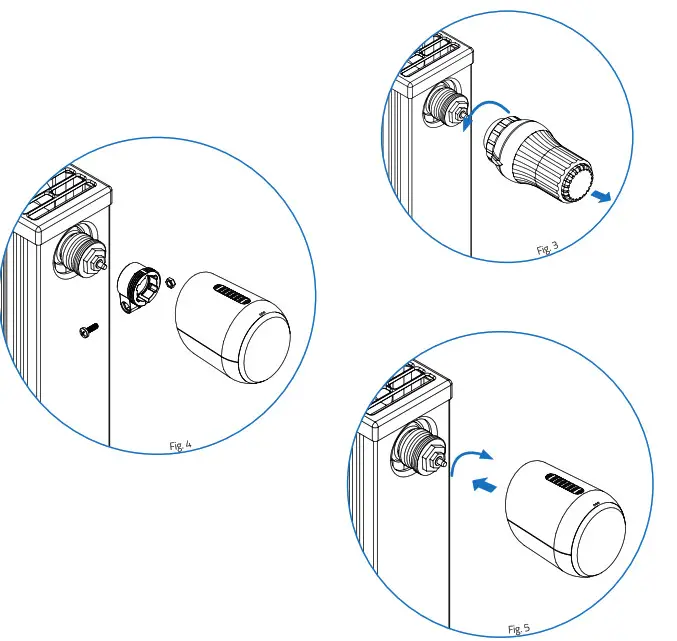 Fig. 3

Fig. 4

Fig. 5