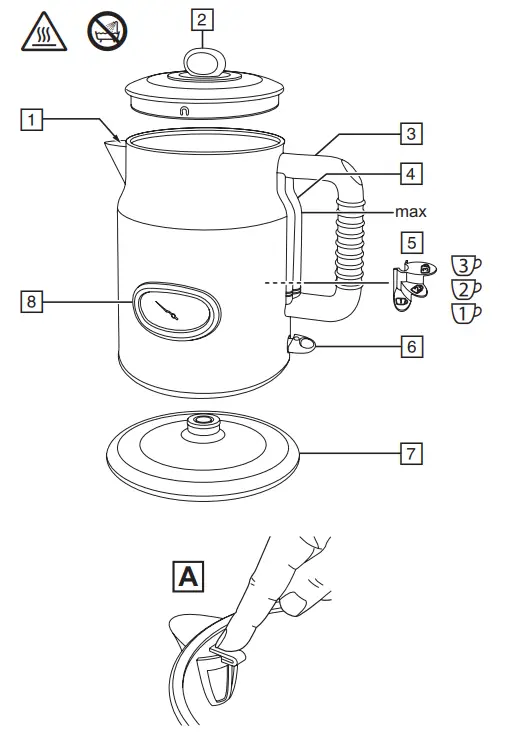 2
1
3
4
max
5
3
2
1
8
6
7
A