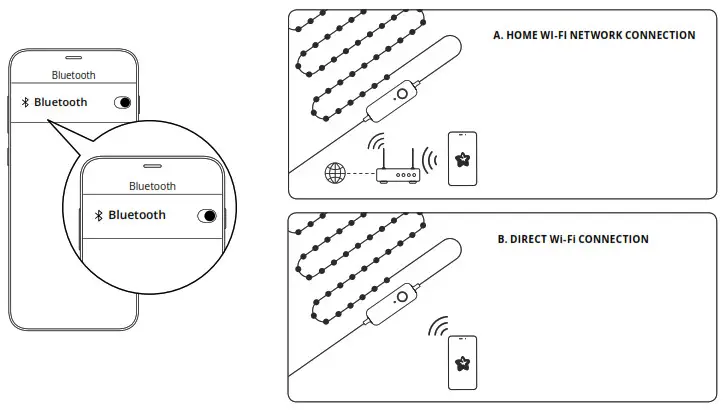 Bluetooth

Bluetooth

Bluetooth

Bluetooth

A. HOME WI-FI NETWORK CONNECTION

B. DIRECT Wi-Fi CONNECTION