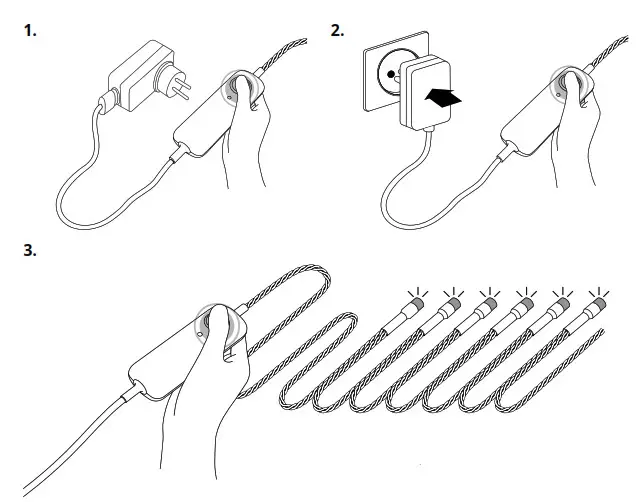 1.

2.

3.