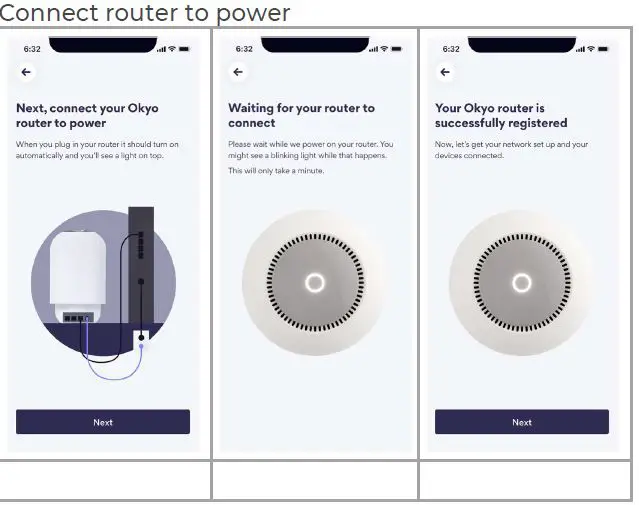 Connect router to power

6:32

Next, connect your Okyo router to power

When you plug in your router it should turn on automatically and you'll see a light on top.

Next

6:32

Waiting for your router to connect

Please wait while we power on your router. You might see a blinking light while that happens.

This will only take a minute.

6:32

Your Okyo router is successfully registered

Now, let's get your network set up and your devices connected.

Next