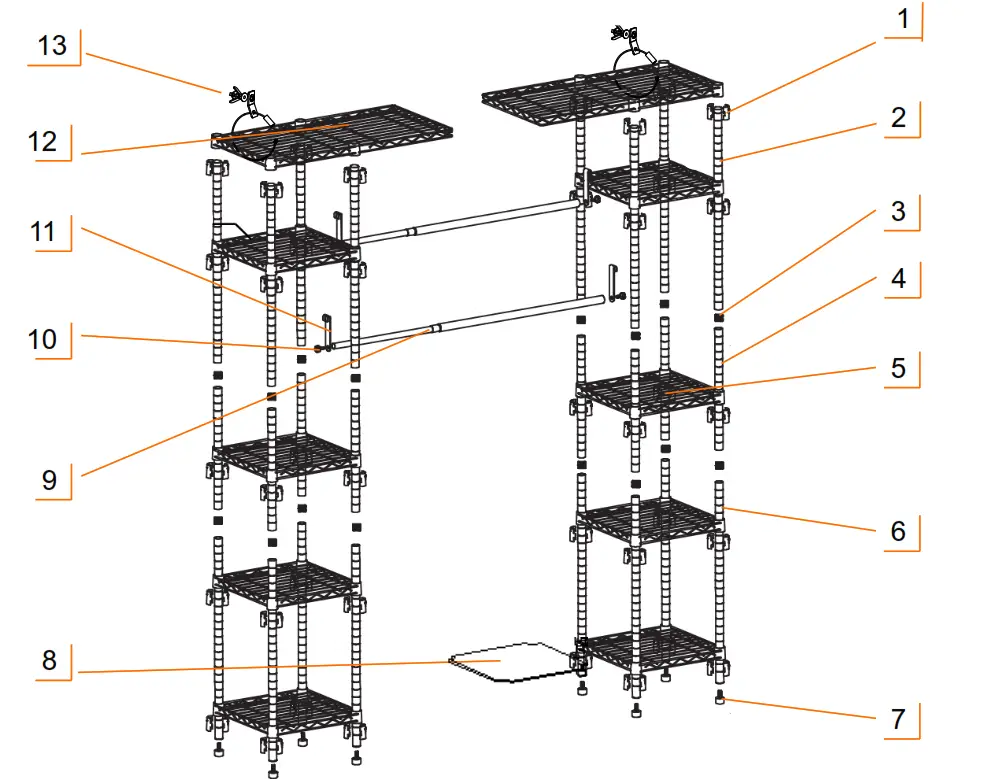 13
12
11
10
9
8
1
2
3
4
5
6
7