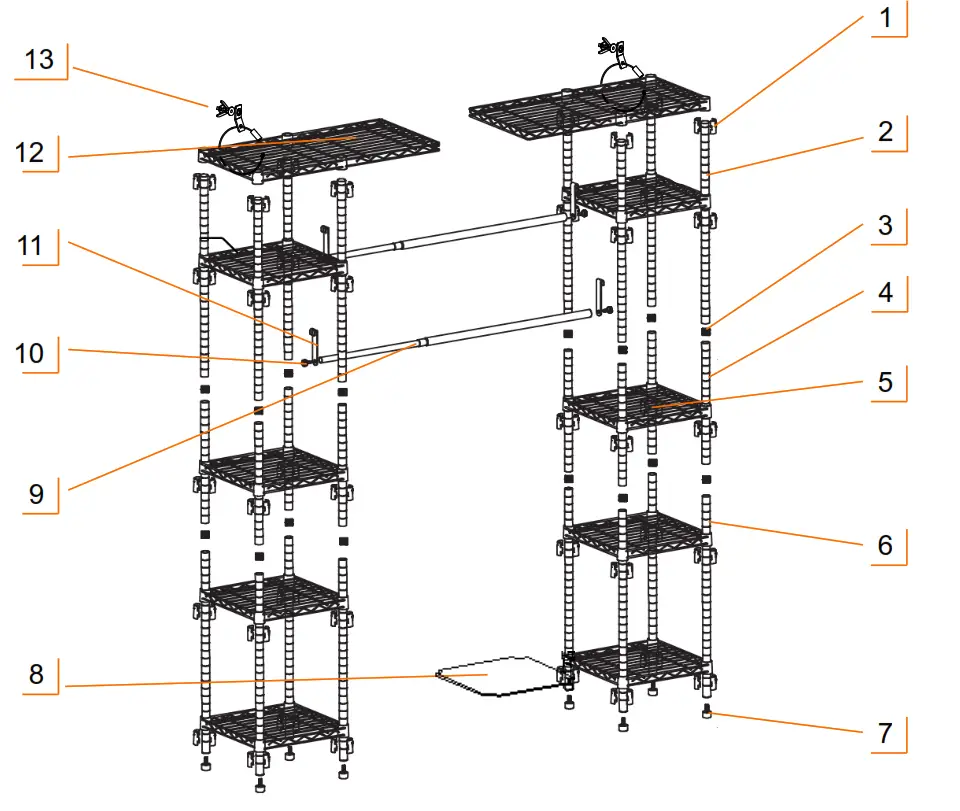 13
12
11
10
9
8
1
2
3
4
5
6
7