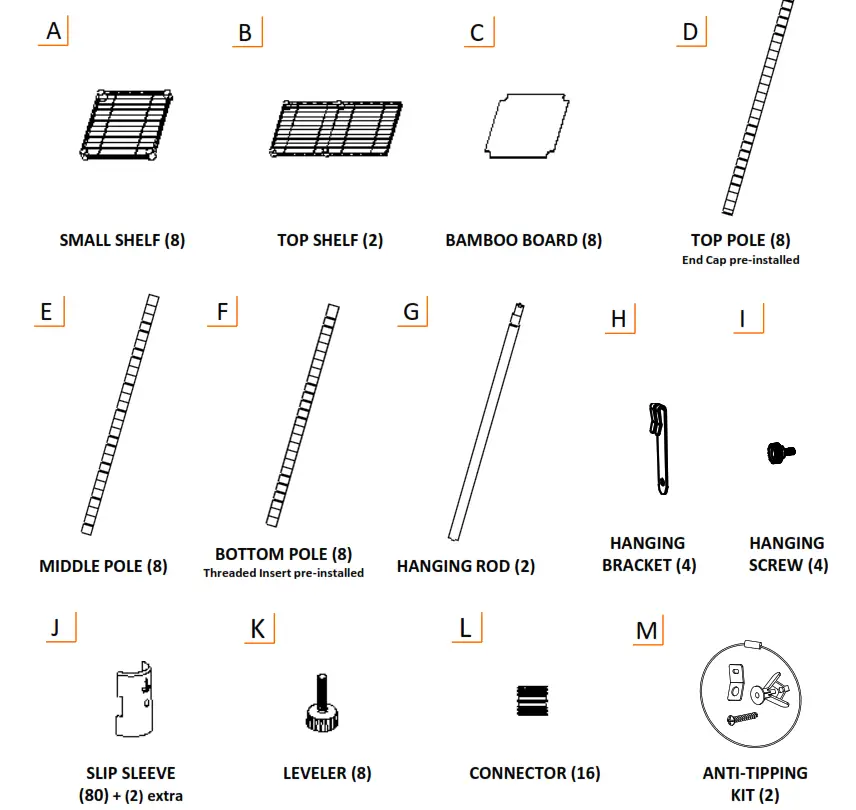 A

SMALL SHELF (8)

B

TOP SHELF (2)

C

BAMBOO BOARD (8)

D

TOP POLE (8)
End Cap pre-installed

E

MIDDLE POLE (8)

F

BOTTOM POLE (8)
Threaded Insert pre-installed

G

HANGING ROD (2)

H

HANGING BRACKET (4)

I

HANGING SCREW (4)

J

SLIP SLEEVE (80) + (2) extra

K

LEVELER (8)

L

CONNECTOR (16)

M

ANTI-TIPPING KIT (2)