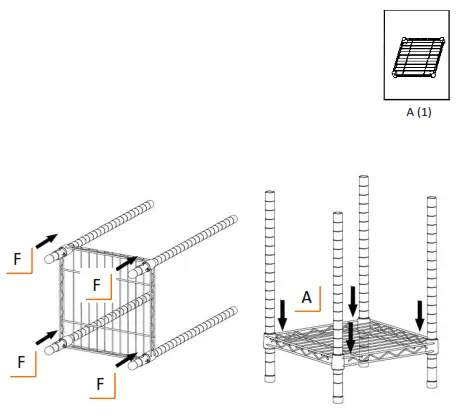 A (1)

F

F

F

F

A