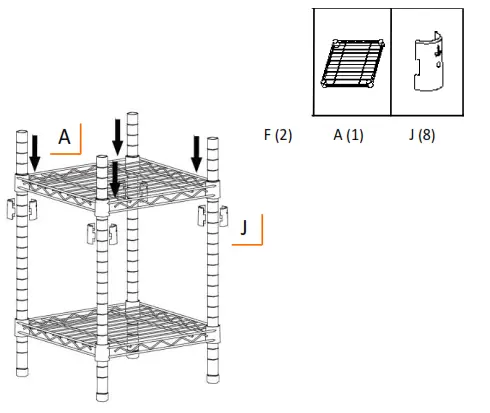 F (2)

A (1)

J (8)

A

J