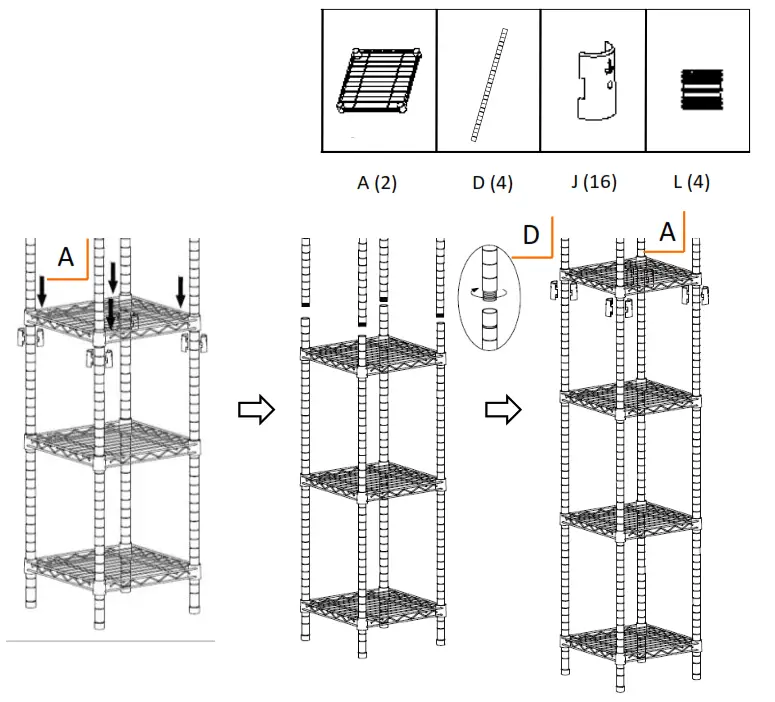 A (2)

D (4)

J (16)

L (4)

A

D

A