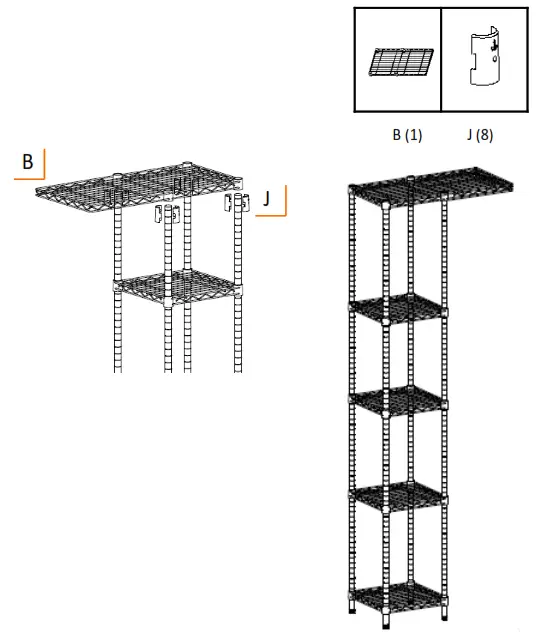 B (1)
J (8)

B

J