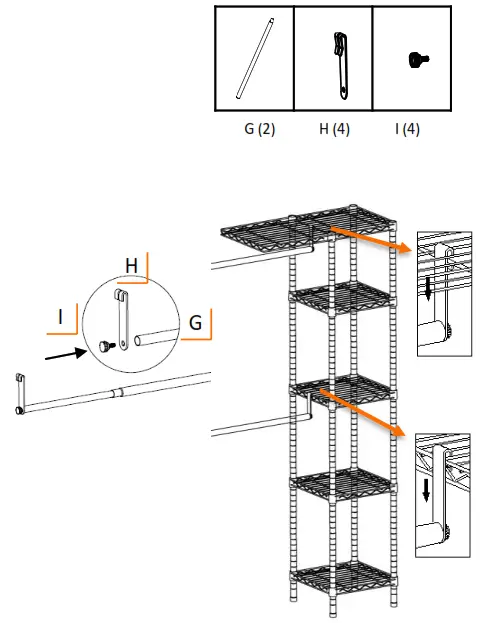 G (2)
H (4)
I (4)

H
I
G