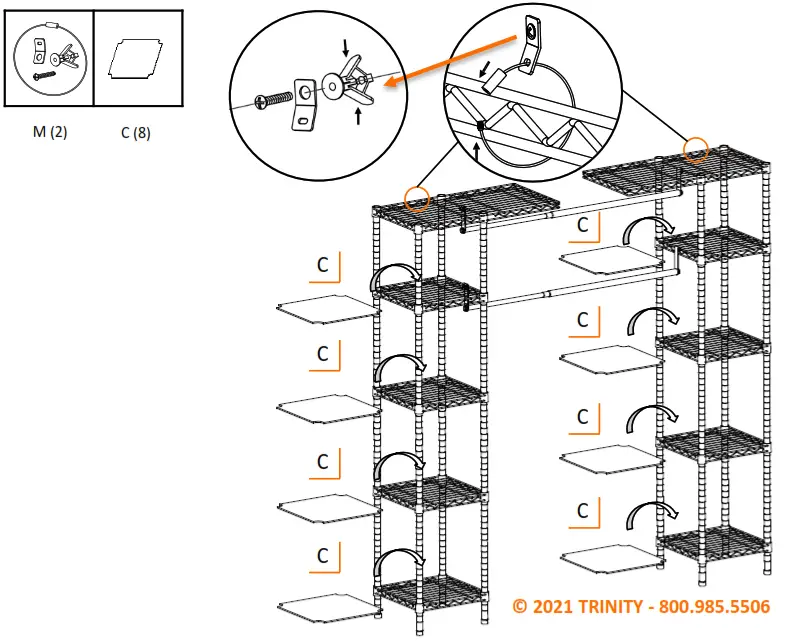 M (2)
C (8)

C
C
C
C
C
C
C
C

© 2021 TRINITY - 800.985.5506