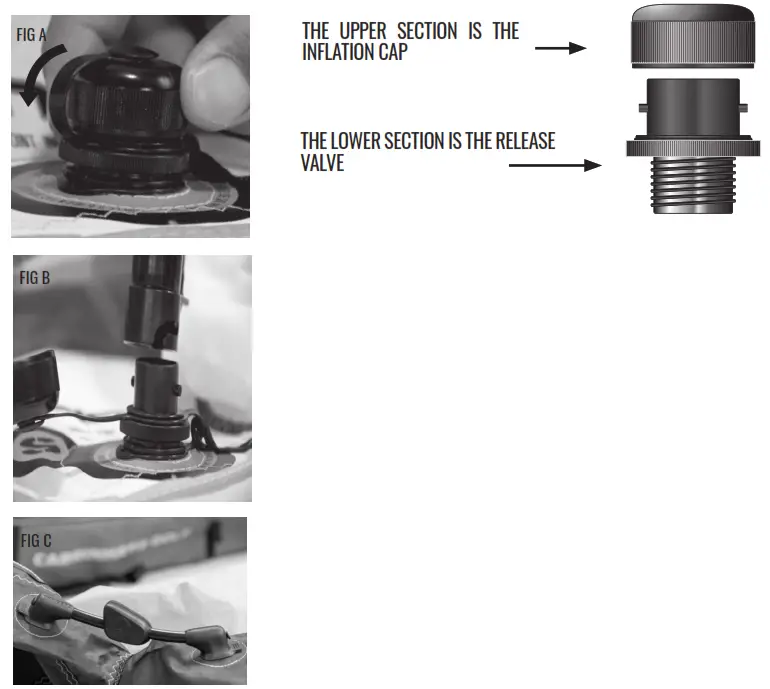 FIG A

THE UPPER SECTION IS THE INFLATION CAP

THE LOWER SECTION IS THE RELEASE VALVE

FIG B

FIG C