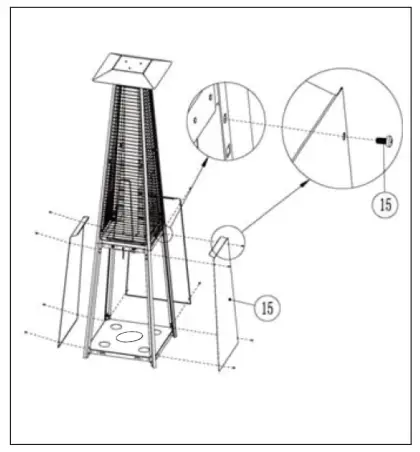 15

15