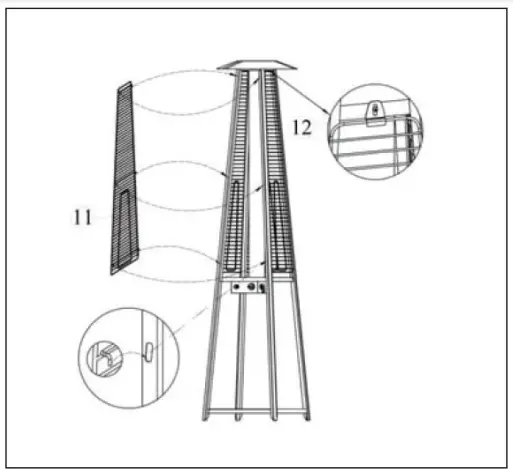 12

11