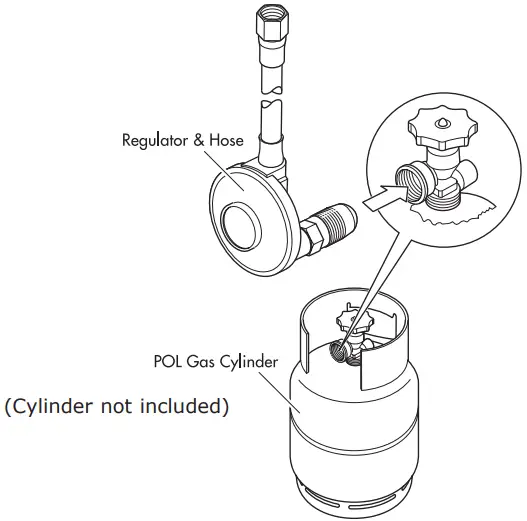 Regulator & Hose

POL Gas Cylinder

(Cylinder not included)