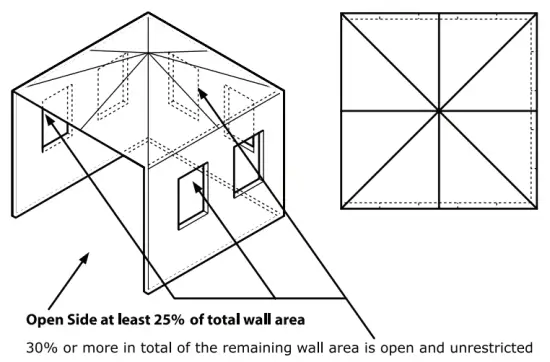 Open Side at least 25% of total wall area

30% or more in total of the remaining wall area is open and unrestricted