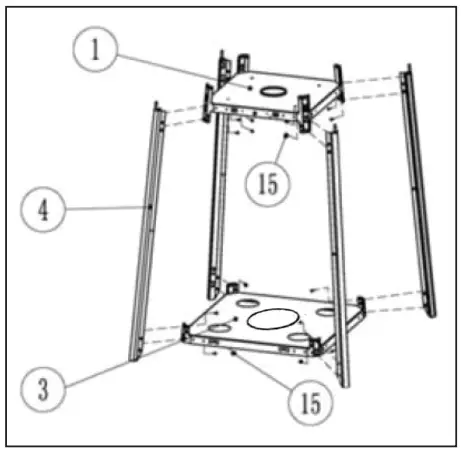 1
15
4
3
15