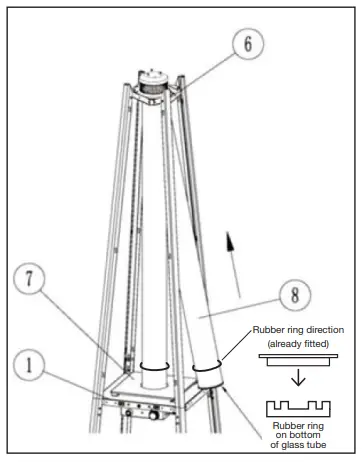 6

7

8

1

Rubber ring direction
(already fitted)

Rubber ring on bottom of glass tube