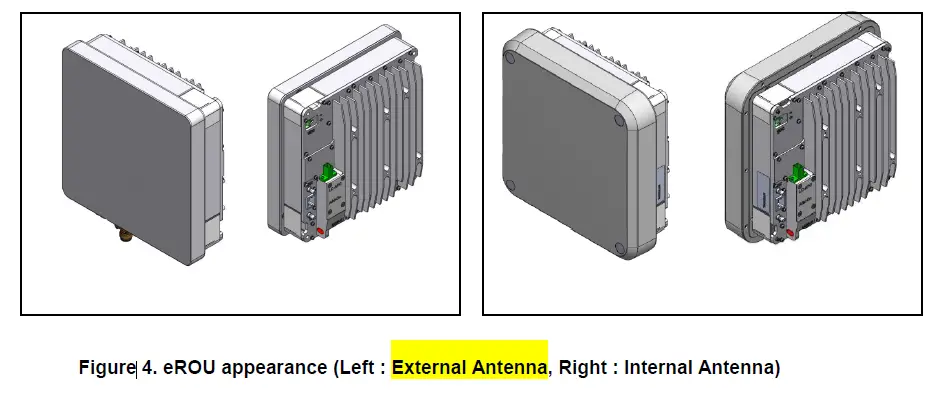 Figure 4. eROU appearance (Left : External Antenna, Right : Internal Antenna)