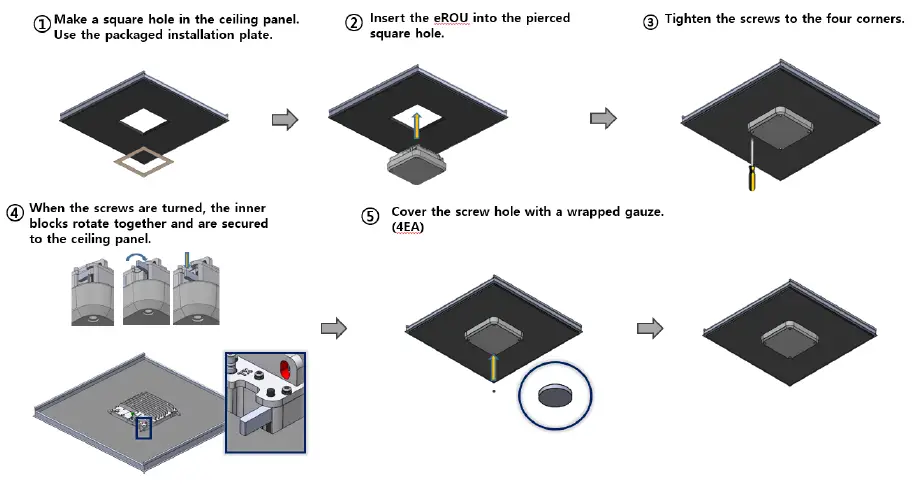 ① Make a square hole in the ceiling panel. Use the packaged installation plate.

② Insert the eROU into the pierced square hole.

③ Tighten the screws to the four corners.

④ When the screws are turned, the inner blocks rotate together and are secured to the ceiling panel.

⑤ Cover the screw hole with a wrapped gauze. (4EA)