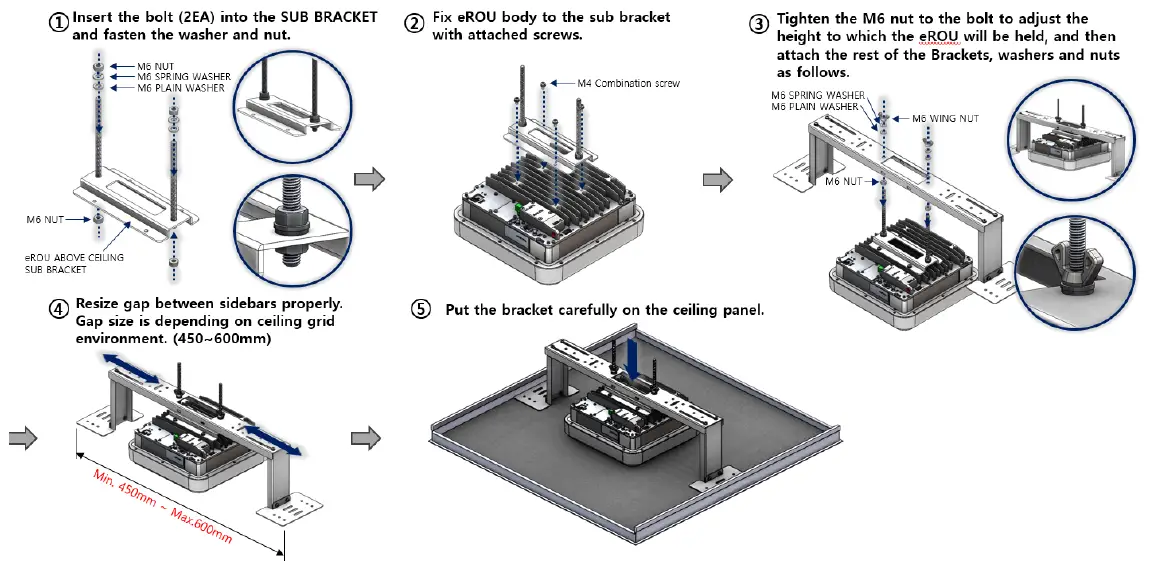 ① Insert the bolt (2EA) into the SUB BRACKET and fasten the washer and nut.

M6 NUT
M6 SPRING WASHER
M6 PLAIN WASHER

M6 NUT

eROU ABOVE CEILING SUB BRACKET

② Fix eROU body to the sub bracket with attached screws.

M4 Combination screw

③ Tighten the M6 nut to the bolt to adjust the height to which the eROU will be held, and then attach the rest of the Brackets, washers and nuts as follows.

M6 SPRING WASHER
M6 PLAIN WASHER
M6 WING NUT

M6 NUT

④ Resize gap between sidebars properly. Gap size is depending on ceiling grid environment. (450~600mm)

Min. 450mm ~ Max.600mm

⑤ Put the bracket carefully on the ceiling panel.