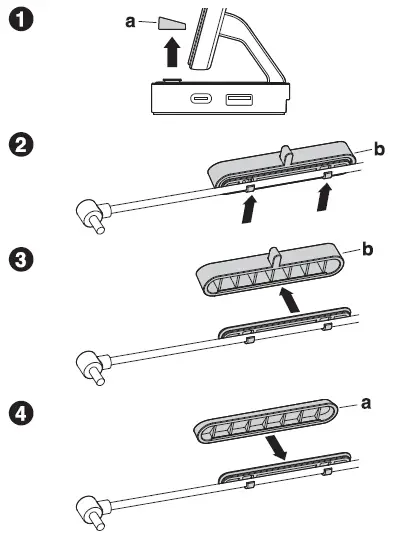 1
a
2
b
3
b
4
a