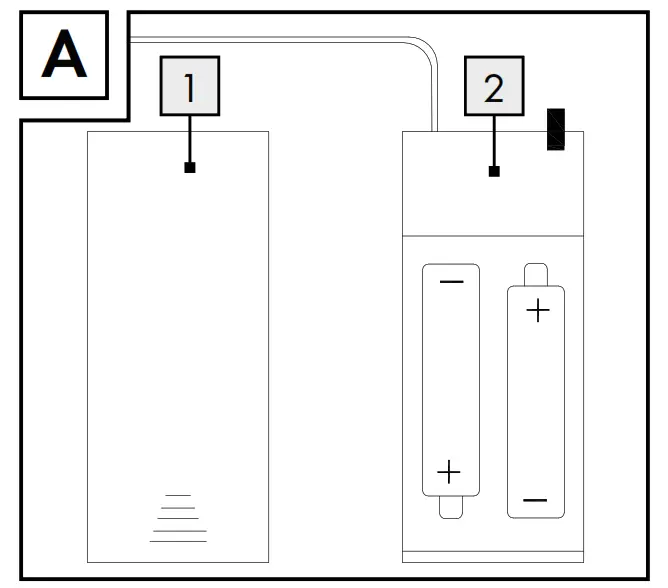 A
1
2
−
+
+
−