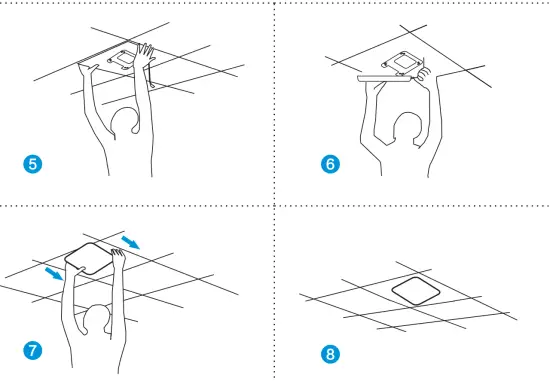 5

6

7

8