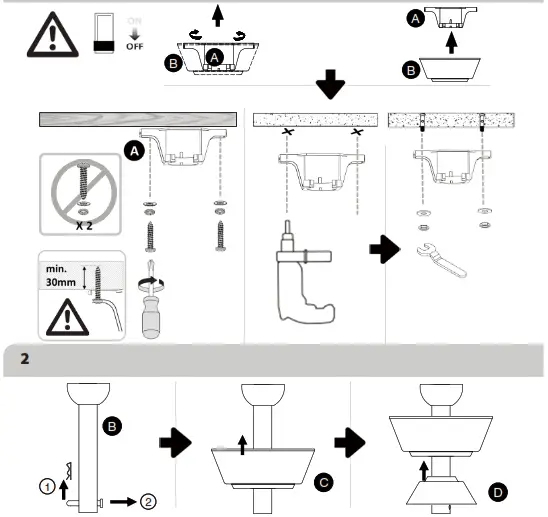 ON
OFF
A
B
A
B
A
X 2
min. 30mm
2
B
1
2
C
D