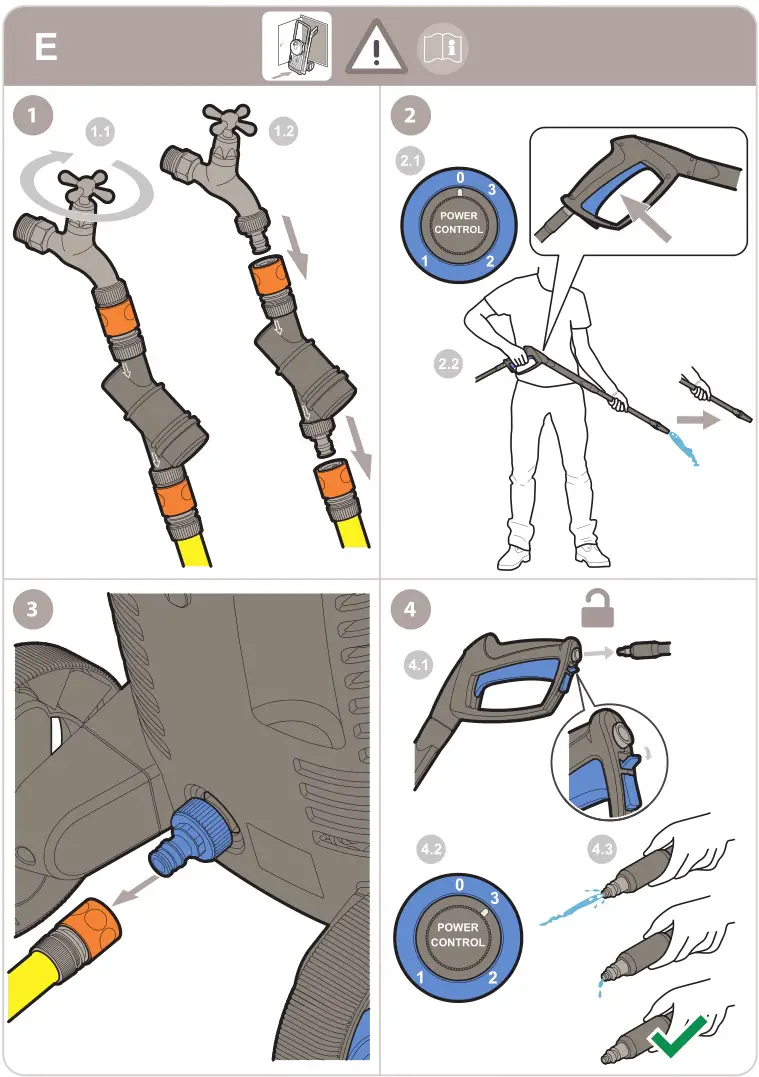 E

1

1.1

1.2

2

2.1

0
3
POWER CONTROL
1
2

2.2

3

4

4.1

4.2

0
3
POWER CONTROL
1
2

4.3