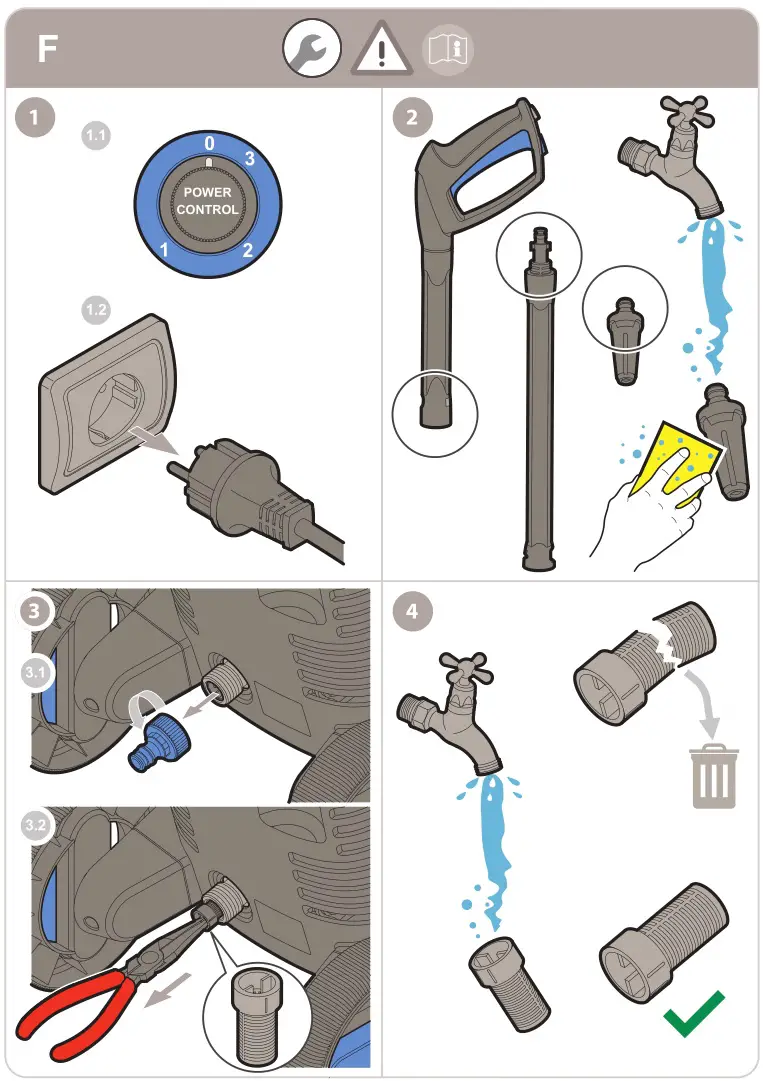 F

1

1.1

0
3
POWER CONTROL
1
2

1.2

2

3

3.1

3.2

4